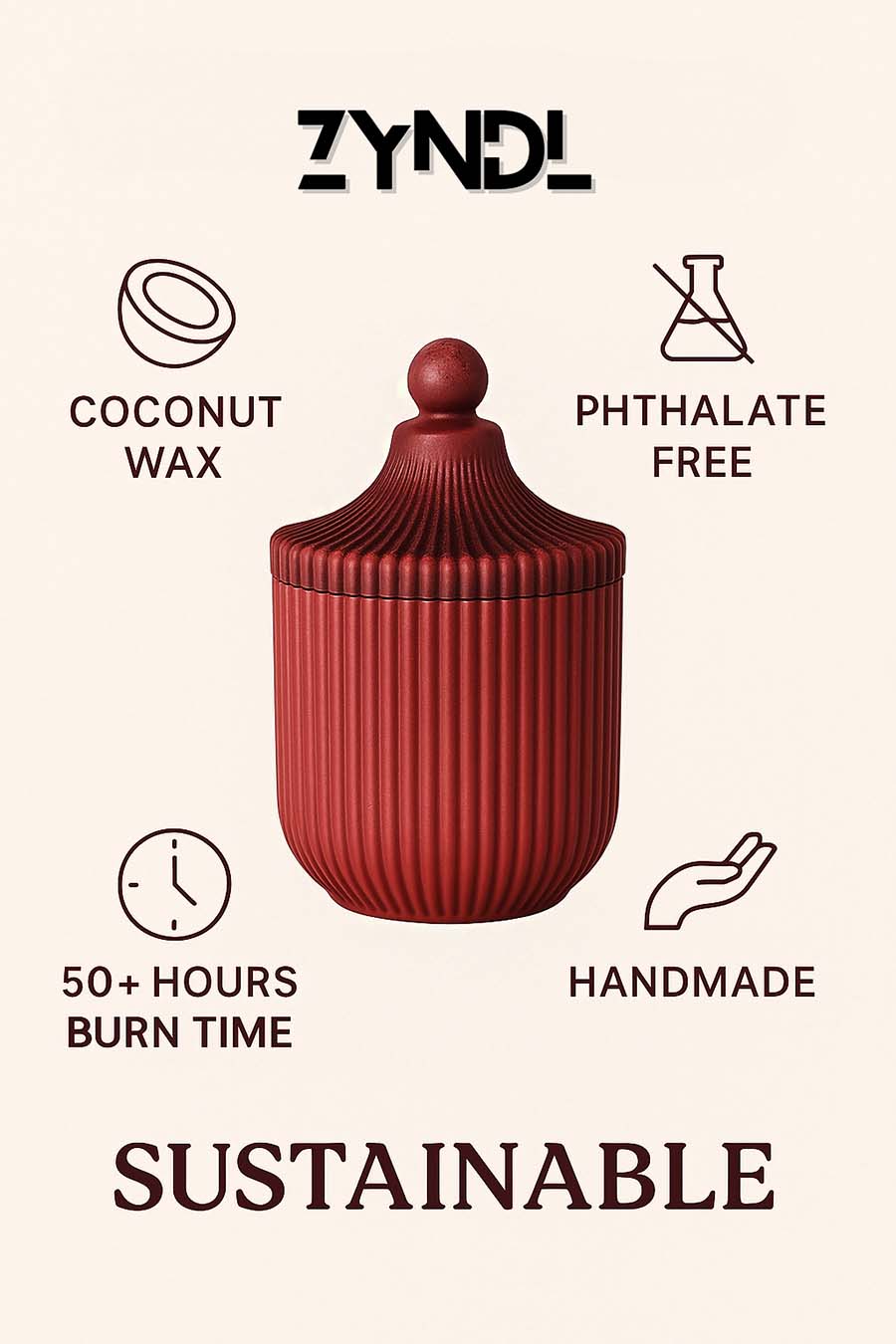 ZYNDL

COCONUT WAX

PHTHALATE FREE

50+ HOURS BURN TIME

HANDMADE

SUSTAINABLE